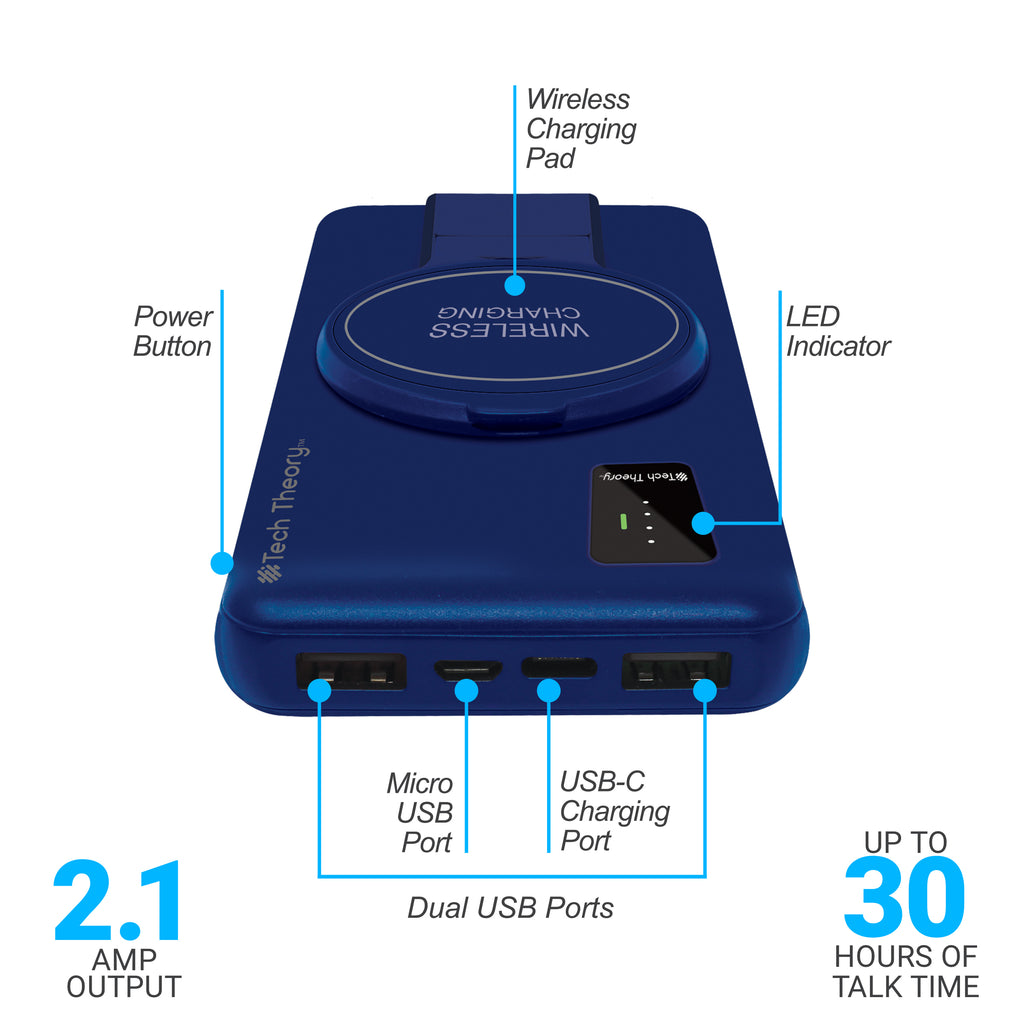 Wireless Charging Pad

Power Button

WIRELESS CHARGING

LED Indicator

Tech Theory™

Tech Theory

Micro USB Port

USB-C Charging Port

Dual USB Ports

2.1 AMP OUTPUT

UP TO 30 HOURS OF TALK TIME