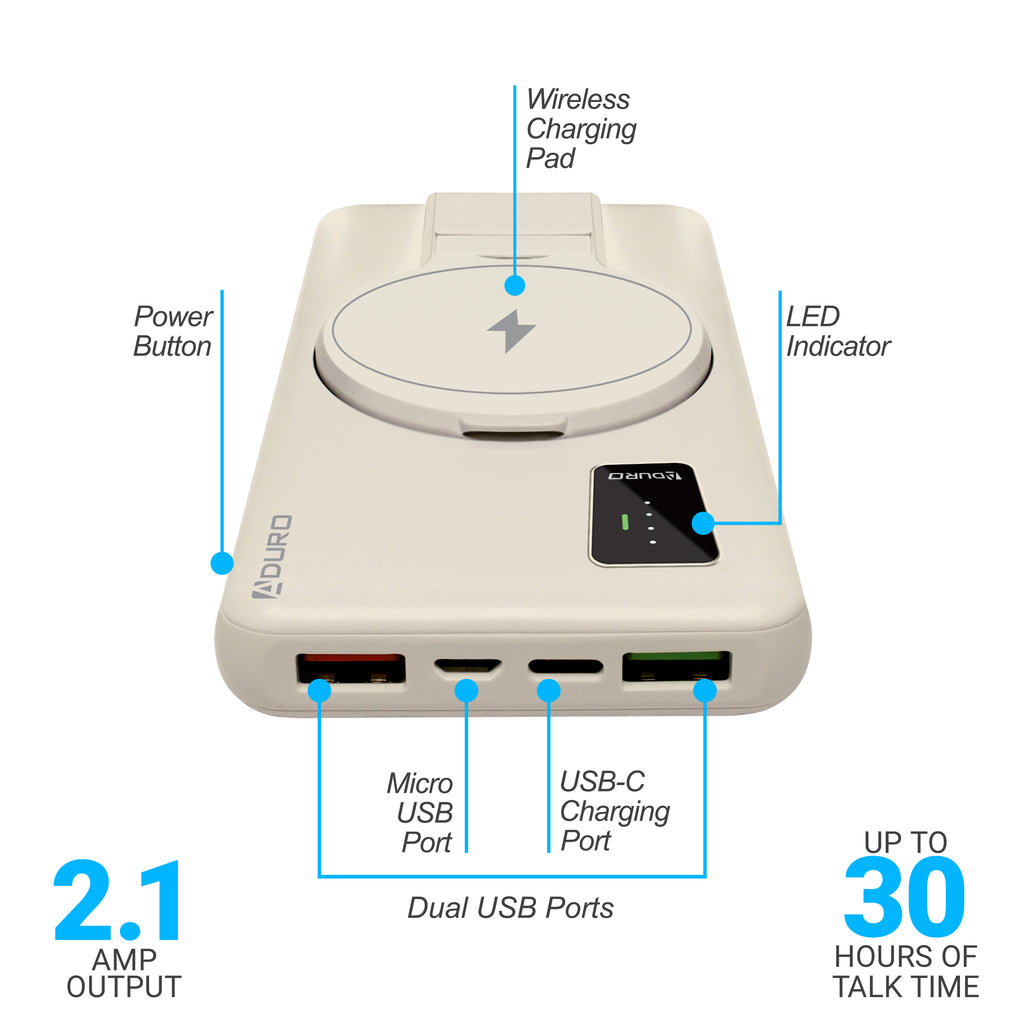 Wireless Charging Pad

Power Button

LED Indicator

ADURO

ADURO

Micro USB Port

USB-C Charging Port

Dual USB Ports

2.1
AMP OUTPUT

UP TO
30
HOURS OF TALK TIME