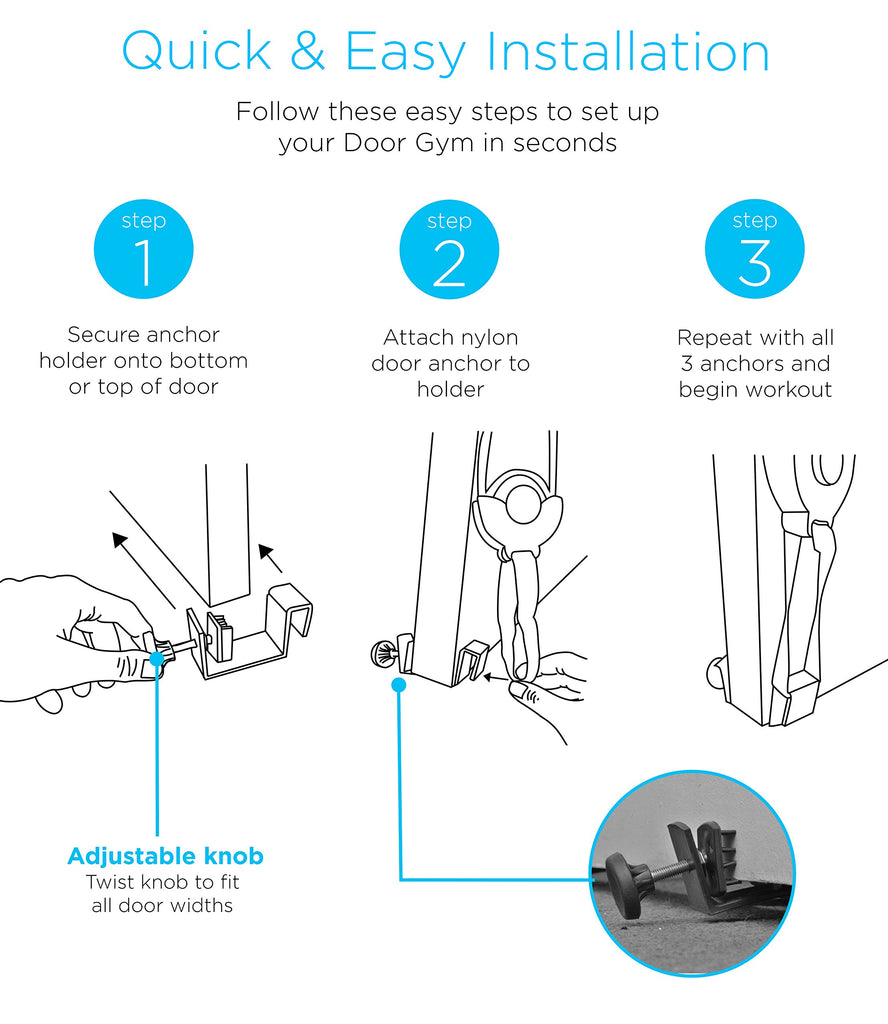 Quick & Easy Installation

Follow these easy steps to set up your Door Gym in seconds

step 1

Secure anchor holder onto bottom or top of door

step 2

Attach nylon door anchor to holder

step 3

Repeat with all 3 anchors and begin workout

Adjustable knob
Twist knob to fit all door widths