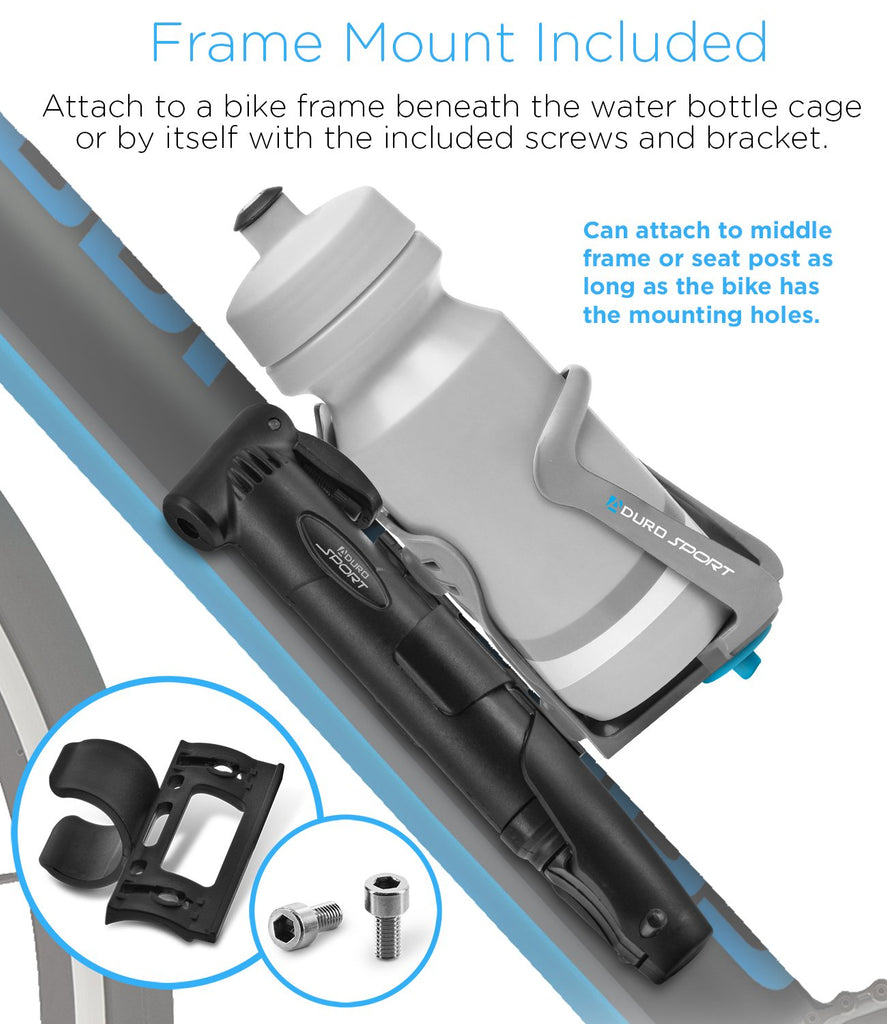 Frame Mount Included

Attach to a bike frame beneath the water bottle cage or by itself with the included screws and bracket.

Can attach to middle frame or seat post as long as the bike has the mounting holes.

DURO SPORT

DURO SPORT