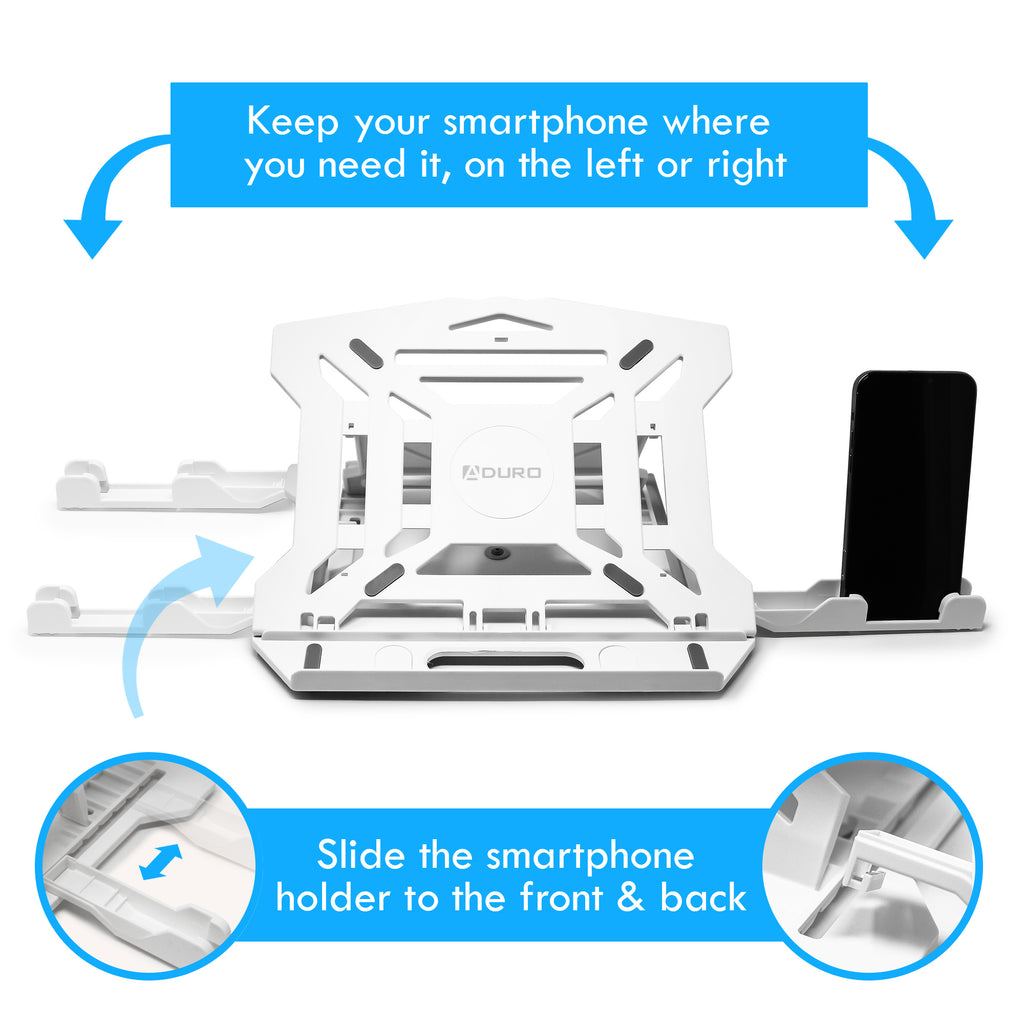 Keep your smartphone where you need it, on the left or right

ADURO

Slide the smartphone holder to the front & back