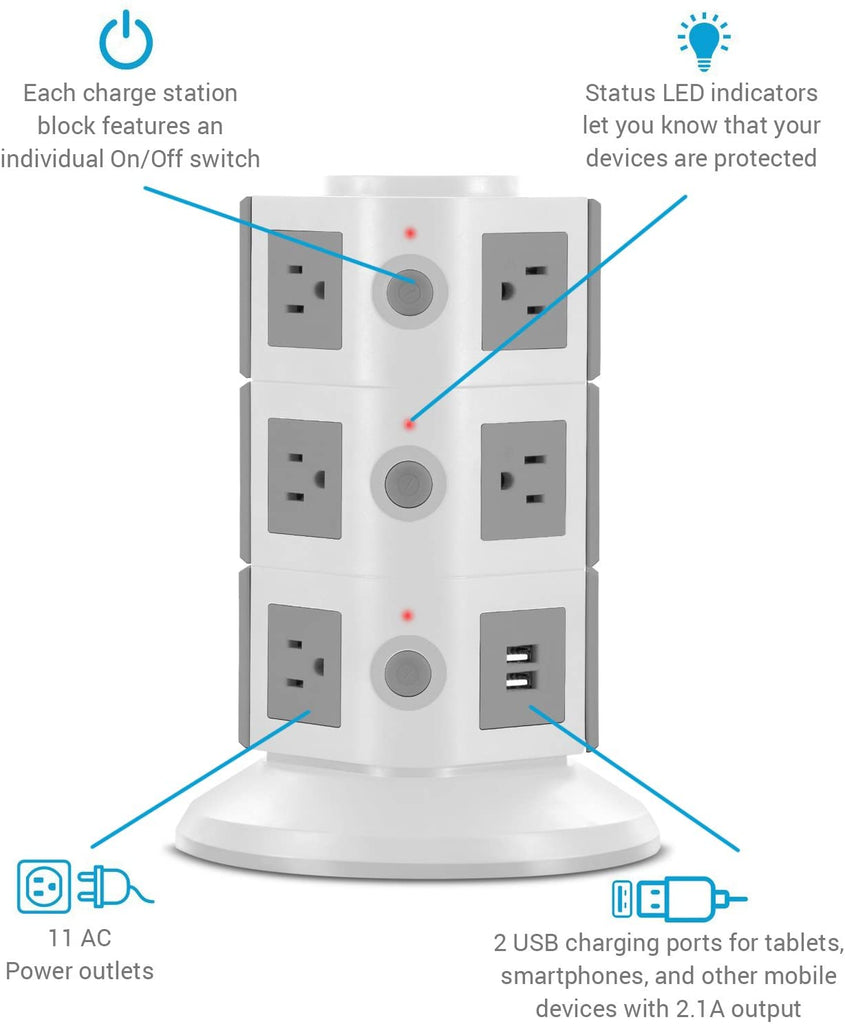 Each charge station block features an individual On/Off switch

Status LED indicators let you know that your devices are protected

11 AC Power outlets

2 USB charging ports for tablets, smartphones, and other mobile devices with 2.1A output