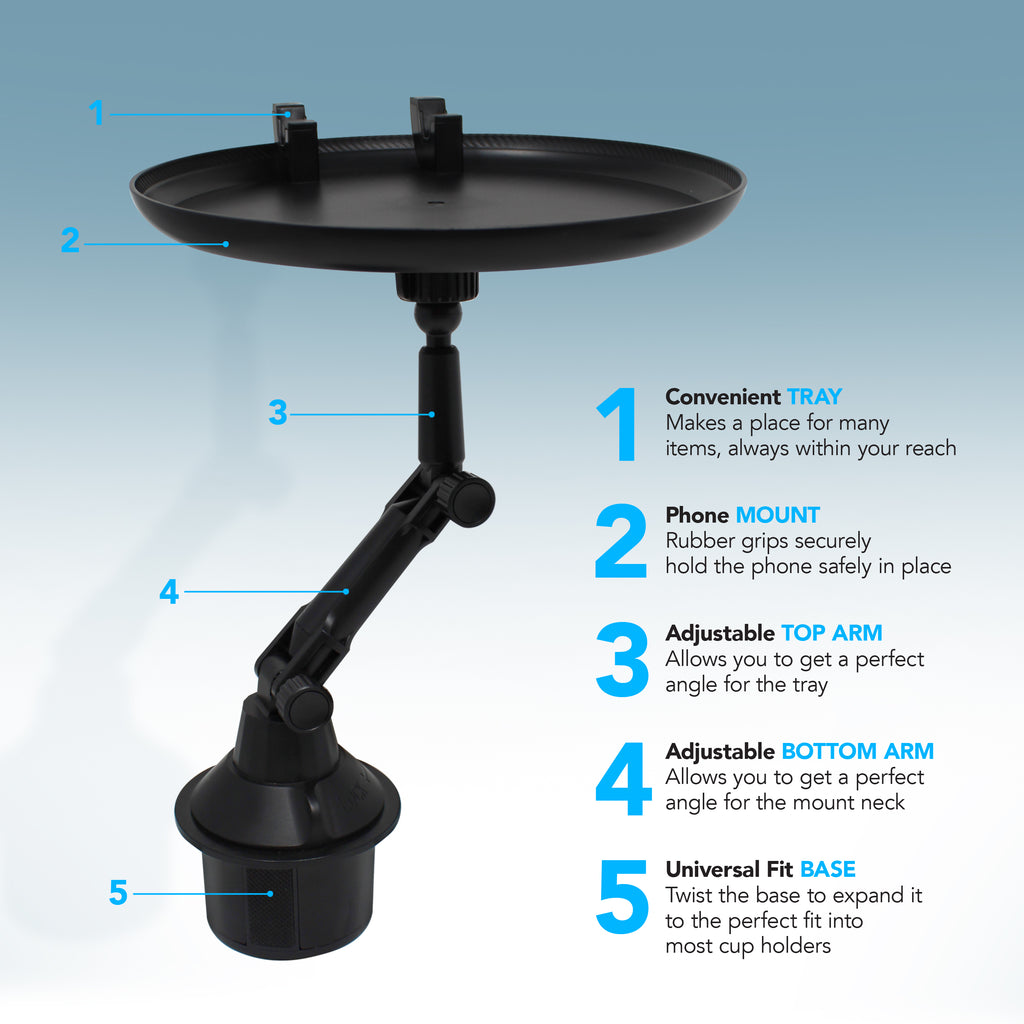 1
2
3
4
5

1 Convenient TRAY
Makes a place for many items, always within your reach

2 Phone MOUNT
Rubber grips securely hold the phone safely in place

3 Adjustable TOP ARM
Allows you to get a perfect angle for the tray

4 Adjustable BOTTOM ARM
Allows you to get a perfect angle for the mount neck

5 Universal Fit BASE
Twist the base to expand it to the perfect fit into most cup holders