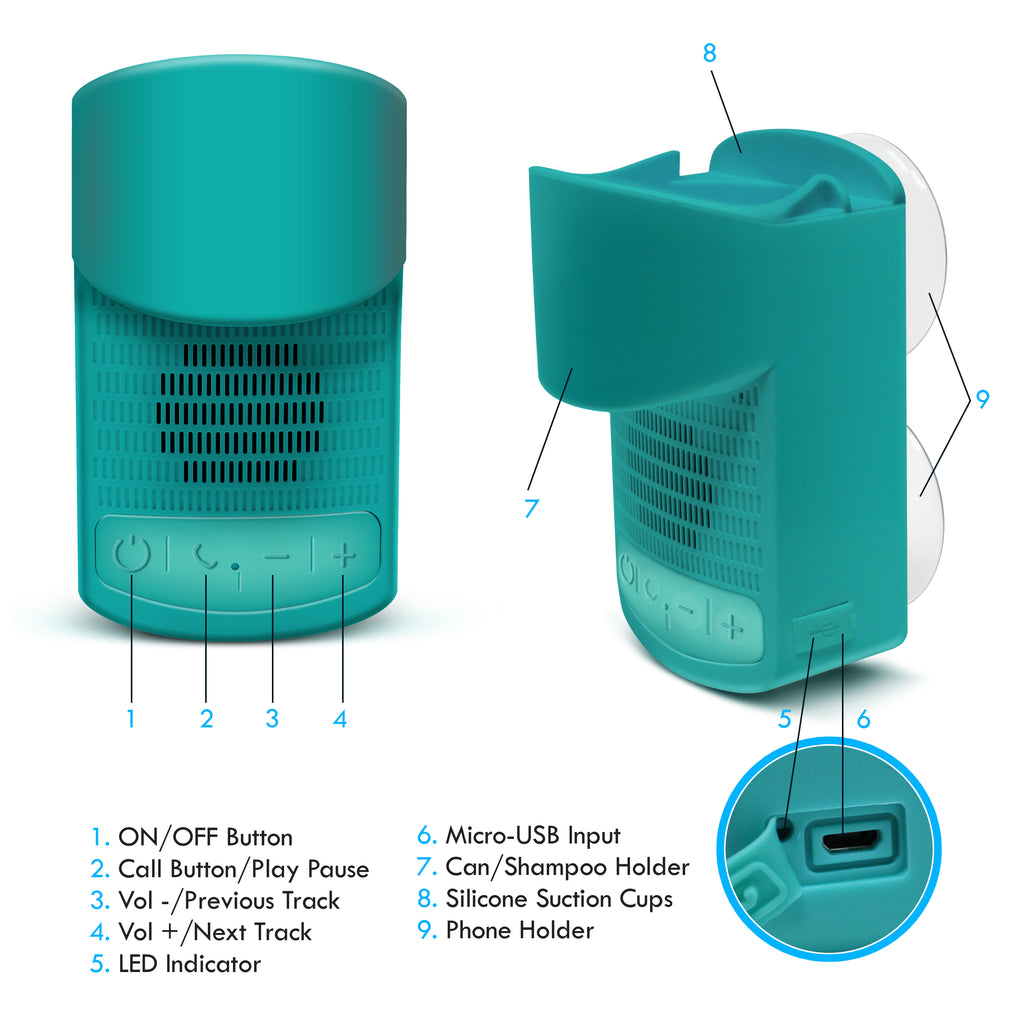 8

9

7

1 2 3 4

5 6

1. ON/OFF Button
2. Call Button/Play Pause
3. Vol -/Previous Track
4. Vol +/Next Track
5. LED Indicator

6. Micro-USB Input
7. Can/Shampoo Holder
8. Silicone Suction Cups
9. Phone Holder