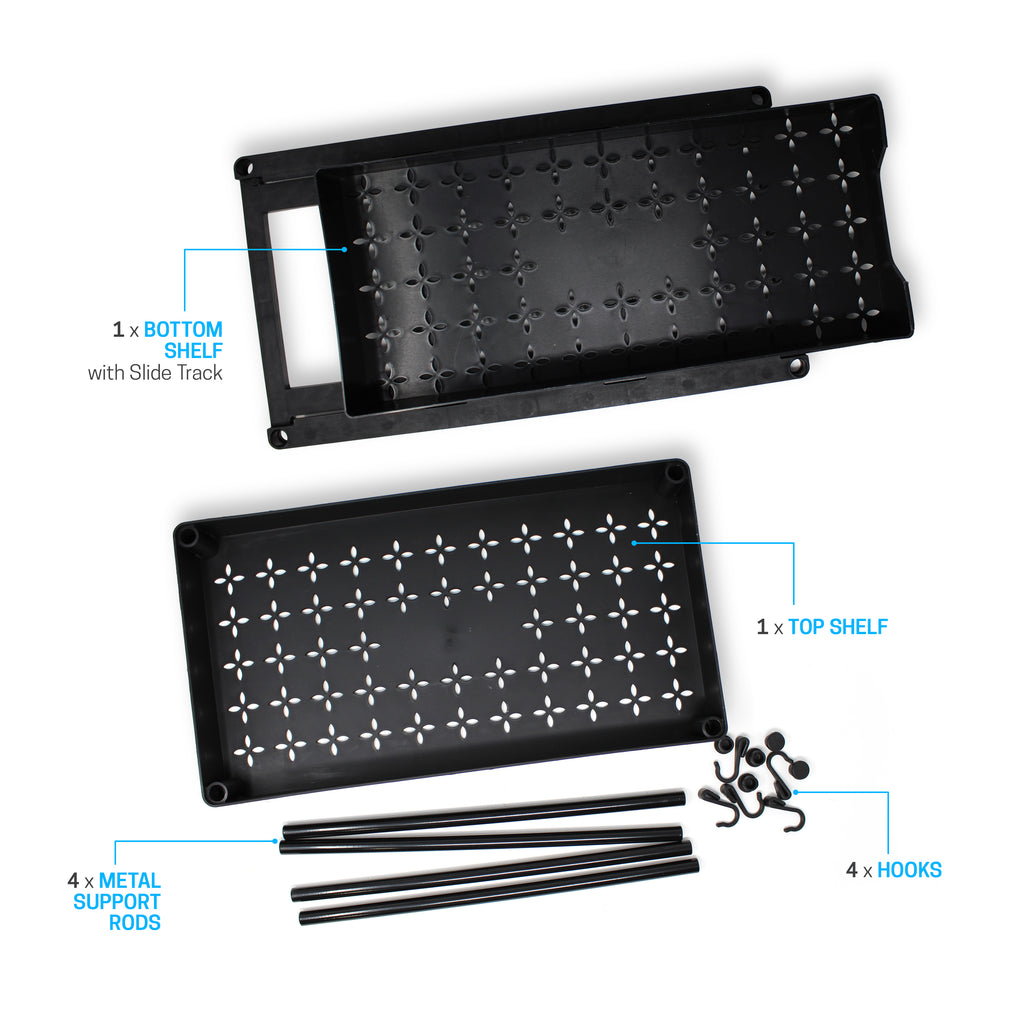 1 x BOTTOM SHELF
with Slide Track

1 x TOP SHELF

4 x METAL SUPPORT RODS

4 x HOOKS